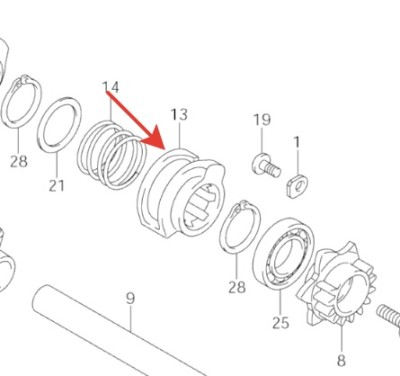 14
13
19
1
28
21
28
9
25
8